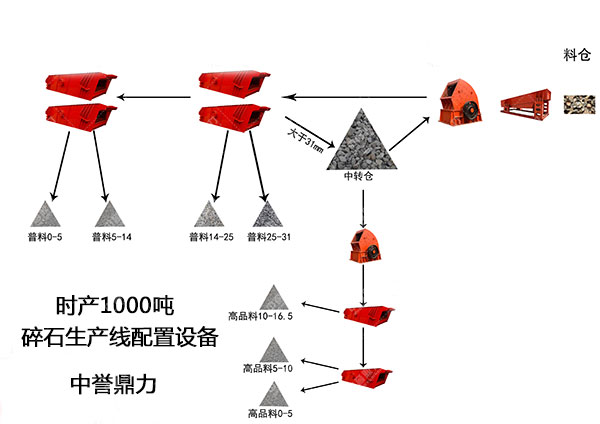 料仓

大于31mm

中转仓

普料0-5

普料5-14

普料14-25

普料25-31

时产1000吨
碎石生产线配置设备

中誉鼎力

高品料10-16.5

高品料5-10

高品料0-5