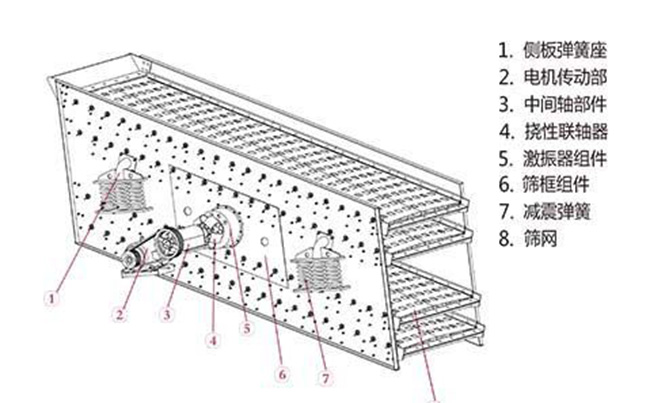 1. 侧板弹簧座
2. 电机传动部
3. 中间轴部件
4. 挠性联轴器
5. 激振器组件
6. 筛框组件
7. 减震弹簧
8. 筛网

1
2
3
4
5
6
7